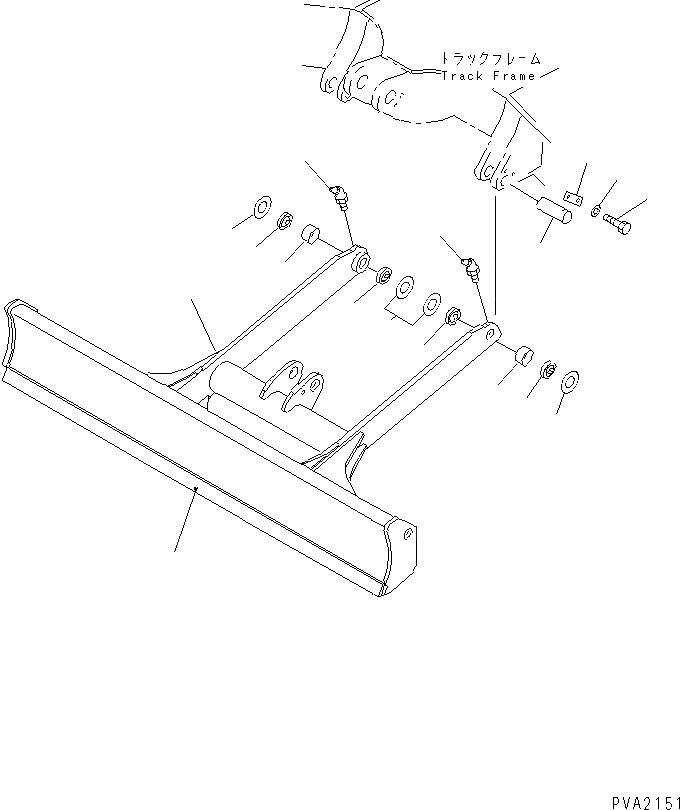 トラックフレーム
Track Frame

PVA2151