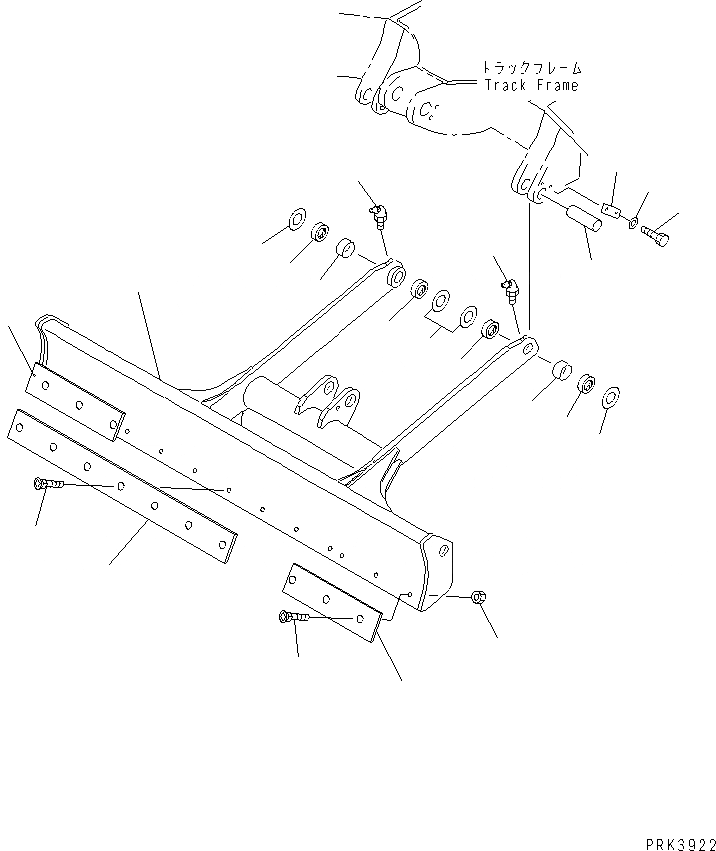 トラックフレーム
Track Frame

PRK3922