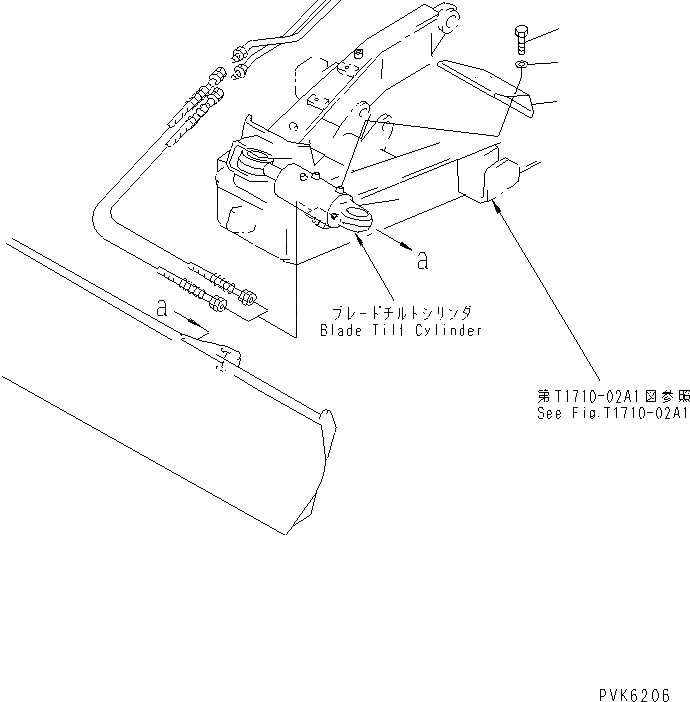 a

a

ブレードチルトシリンダ
Blade Tilt Cylinder

第T1710-02A1図参照
See Fig.T1710-02A1

PVK6206