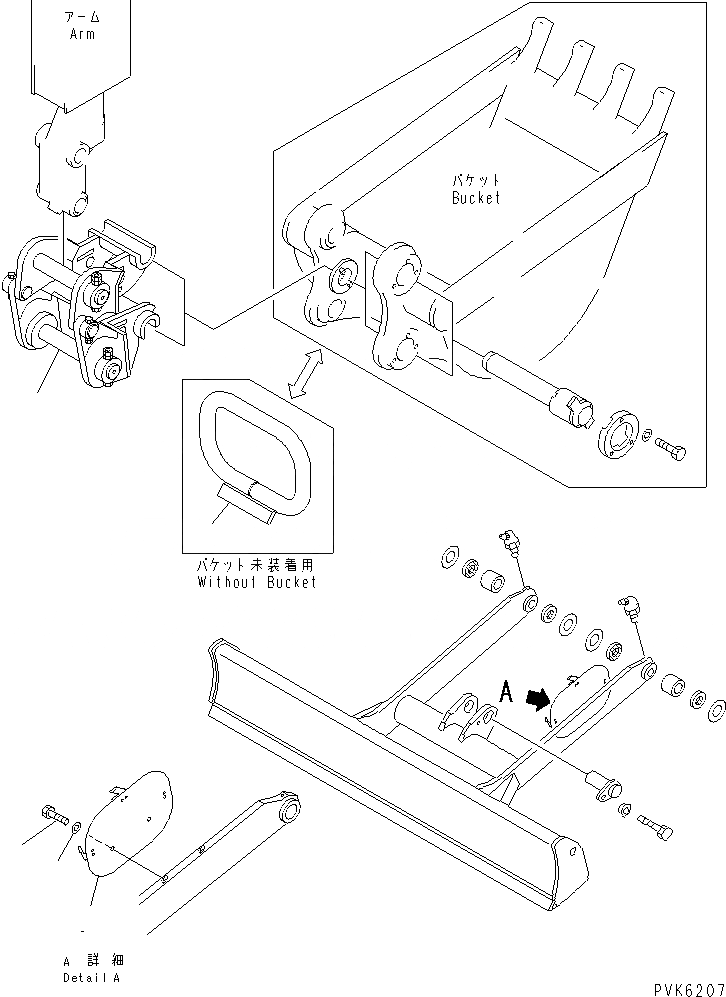 アーム
Arm

バケット
Bucket

バケット未装着用
Without Bucket

A

A 詳細
Detail A

PVK6207