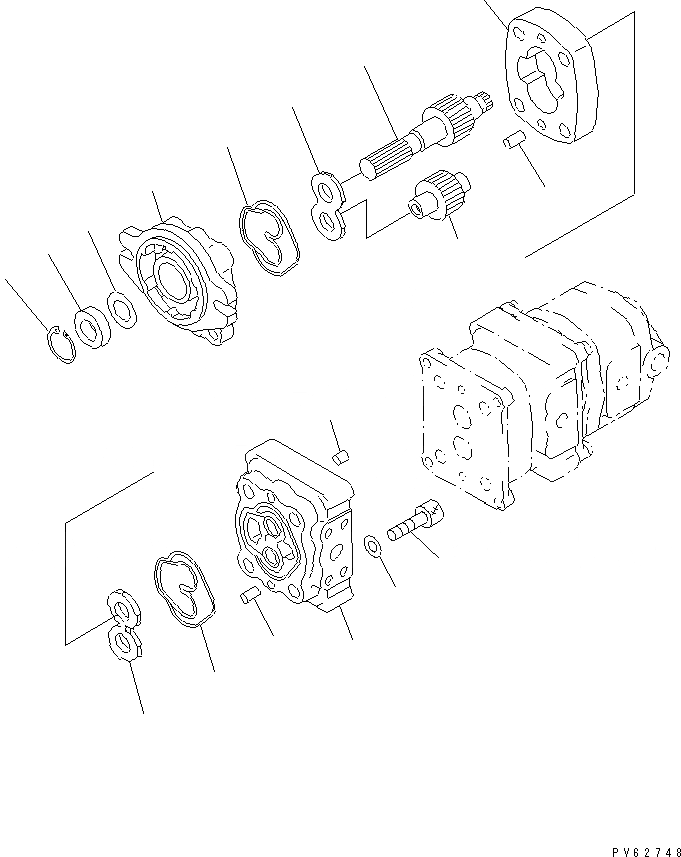 PV62748