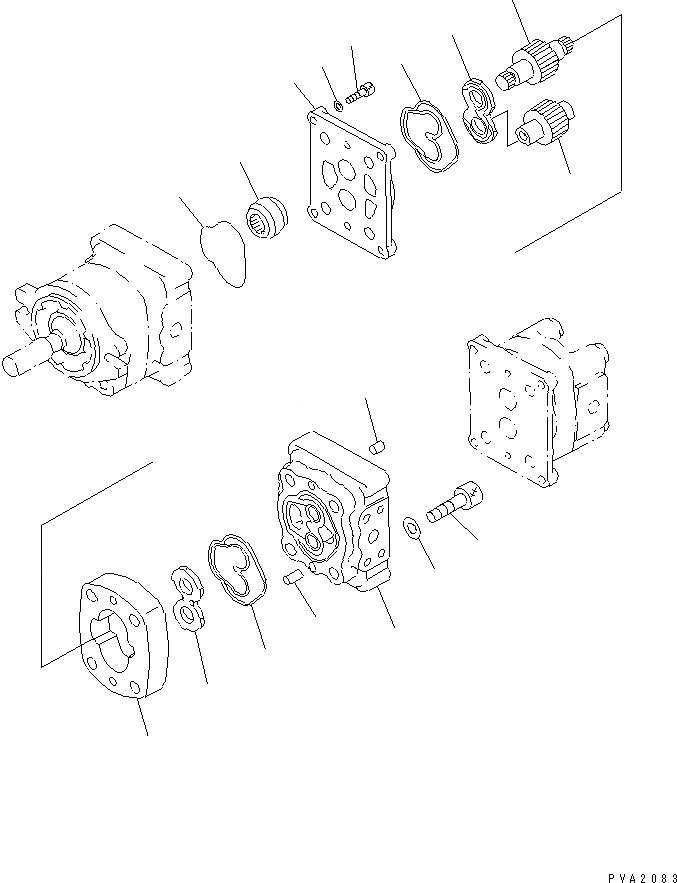 PVA2083