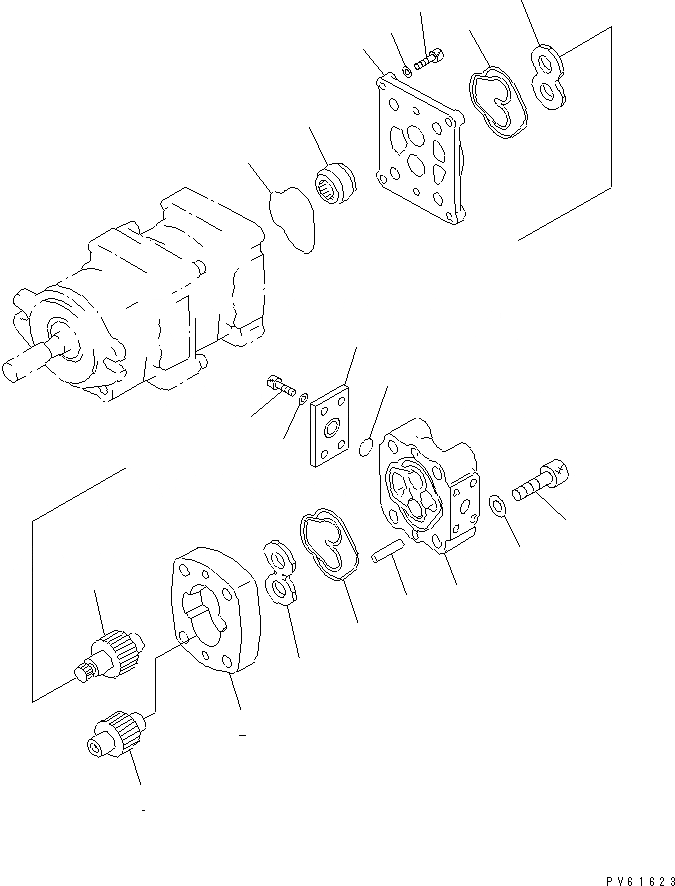 PV61623