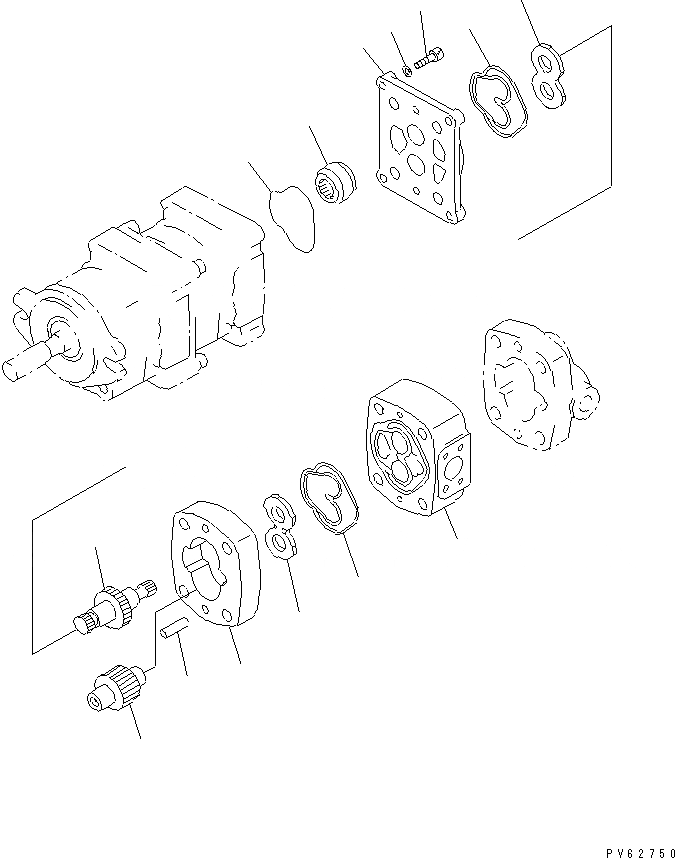 PV62750