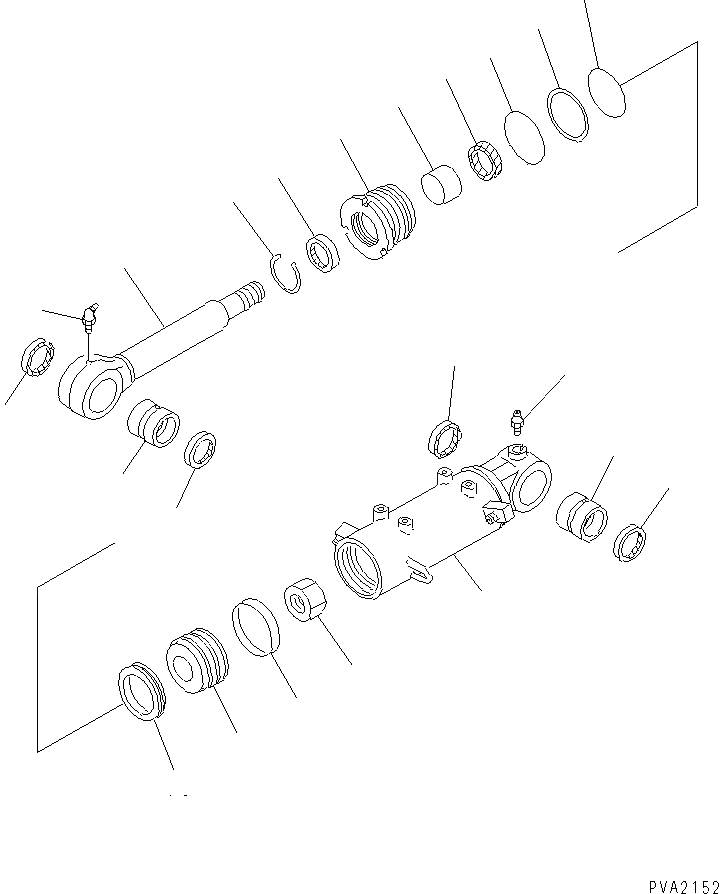 PVA2152