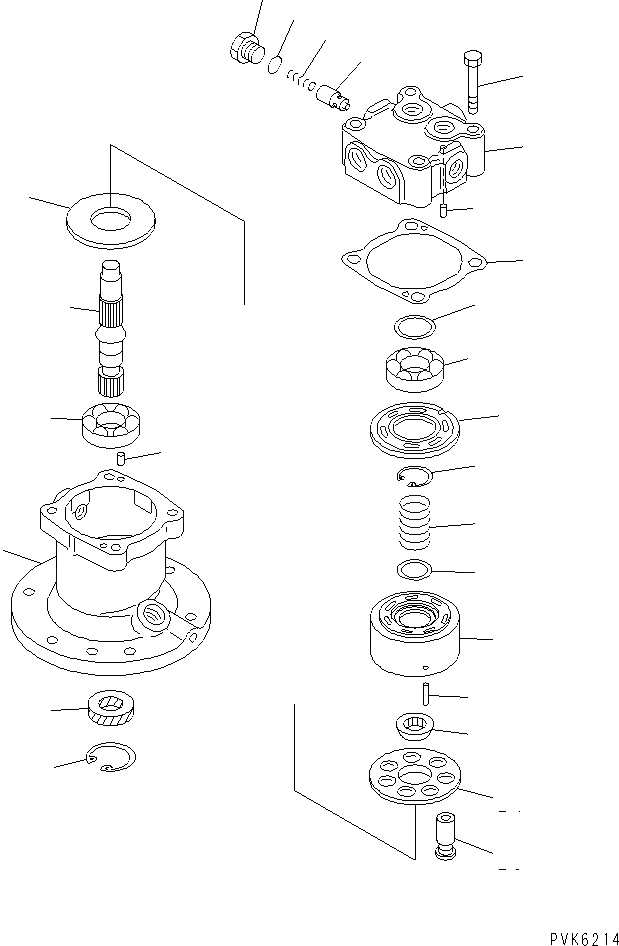 PVK6214