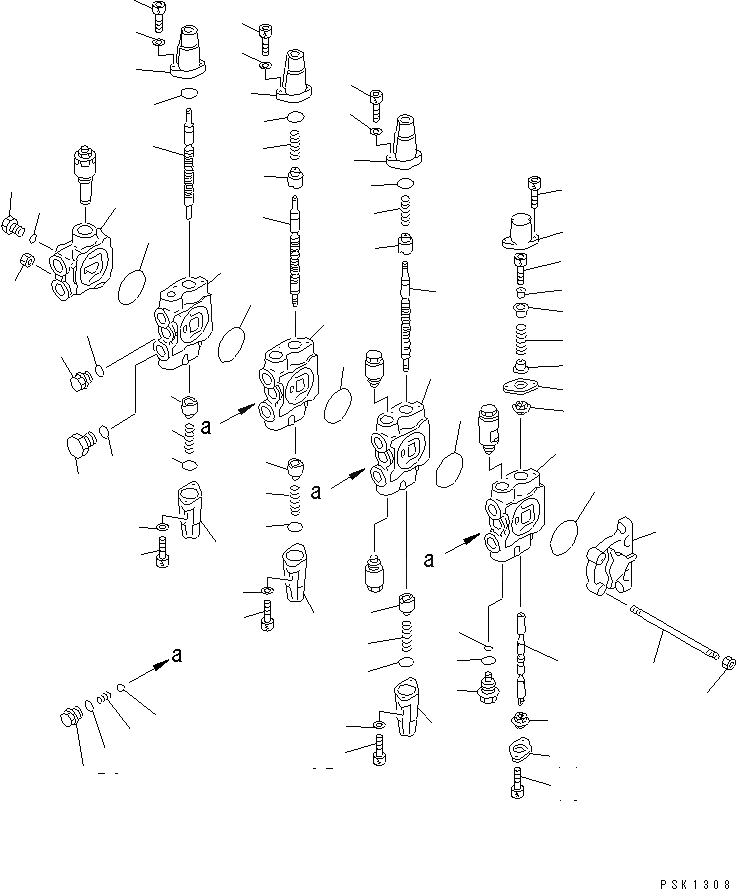 a

a

a

a

PSK1308