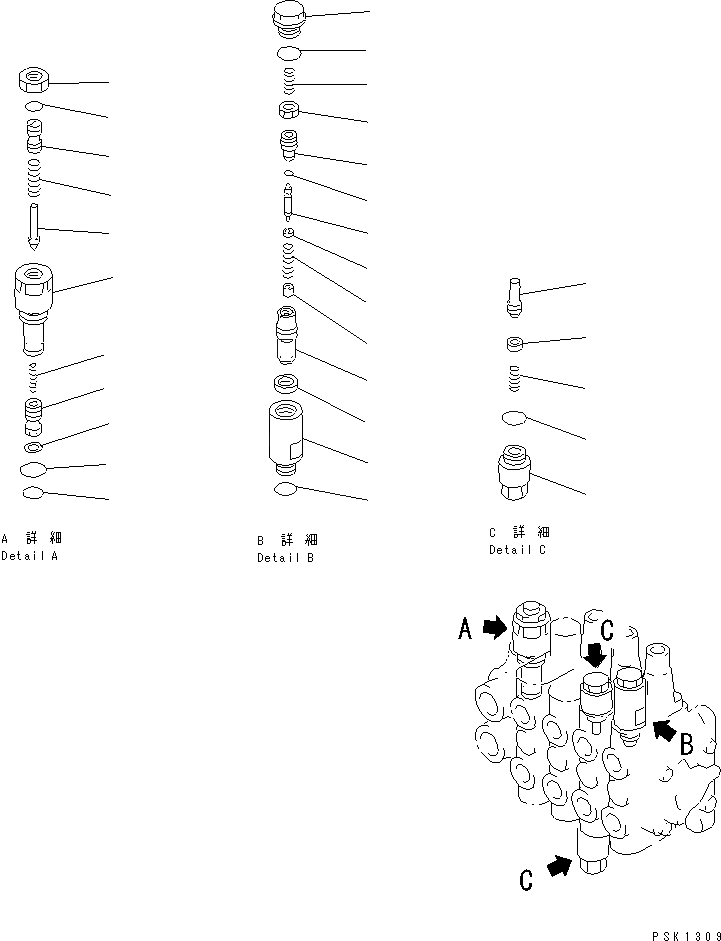 A 詳 細
Detail A

B 詳 細
Detail B

C 詳 細
Detail C

A
C
B
C

PSK1309