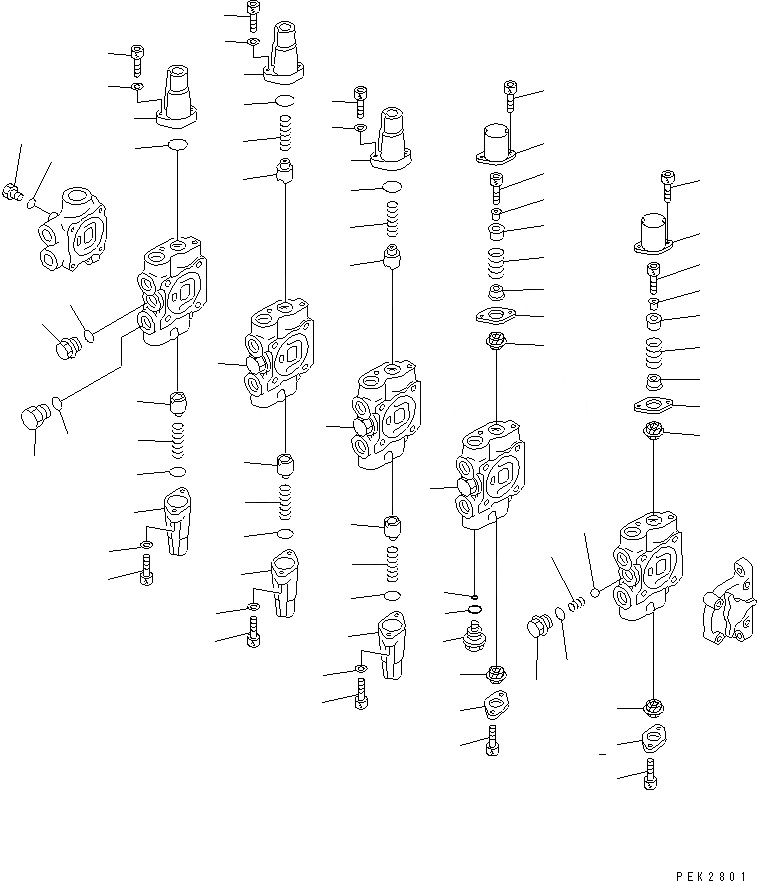 PEK2801