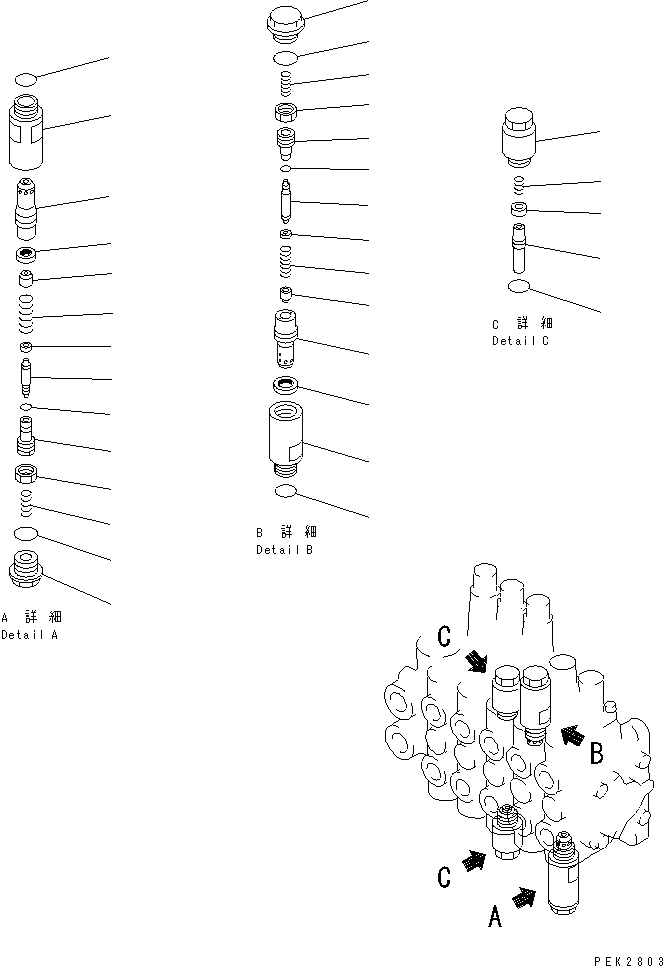 C 詳 細
Detail C

B 詳 細
Detail B

A 詳 細
Detail A

C

B

C

A

PEK2803