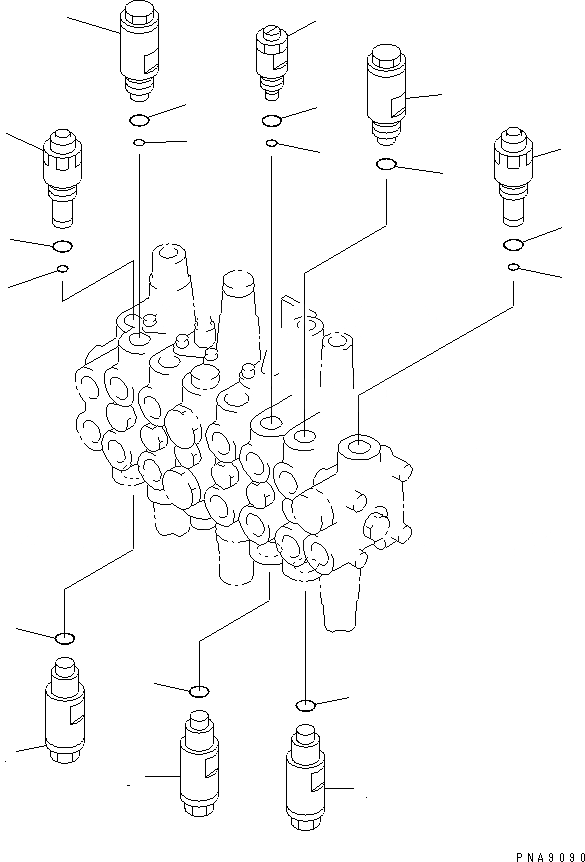 PNA9090