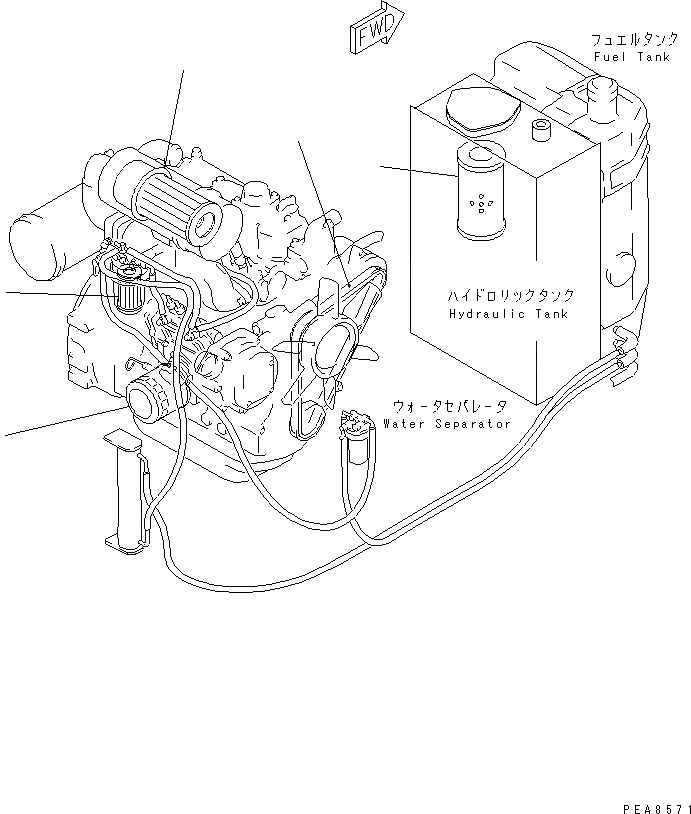 FWD

フュエルタンク
Fuel Tank

ハイドロリックタンク
Hydraulic Tank

ウォータセパレータ
Water Separator

PEA8571