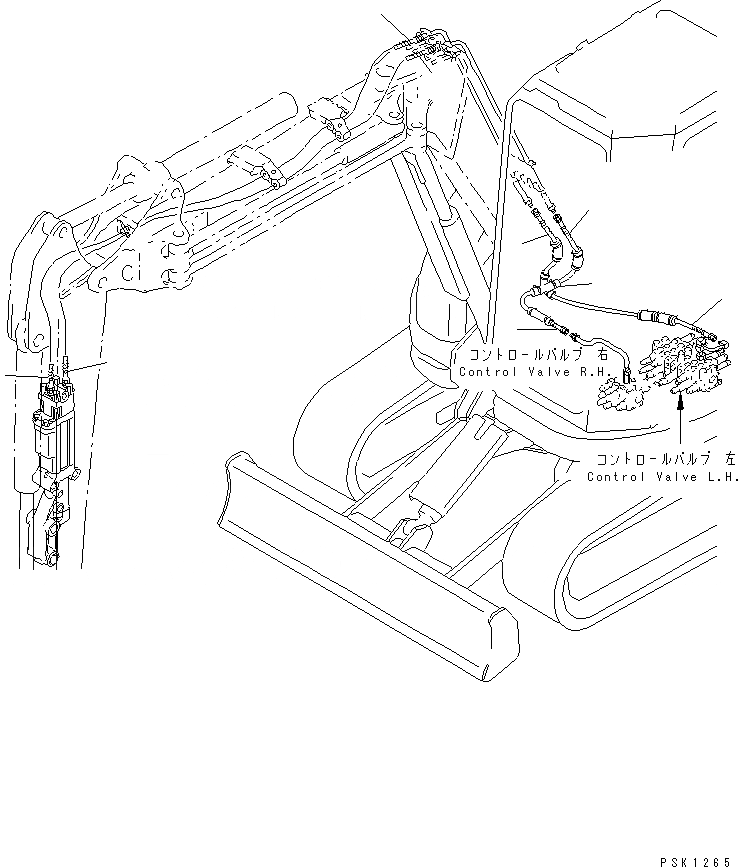 コントロールバルブ 右
Control Valve R.H.

コントロールバルブ 左
Control Valve L.H.

PSK1265