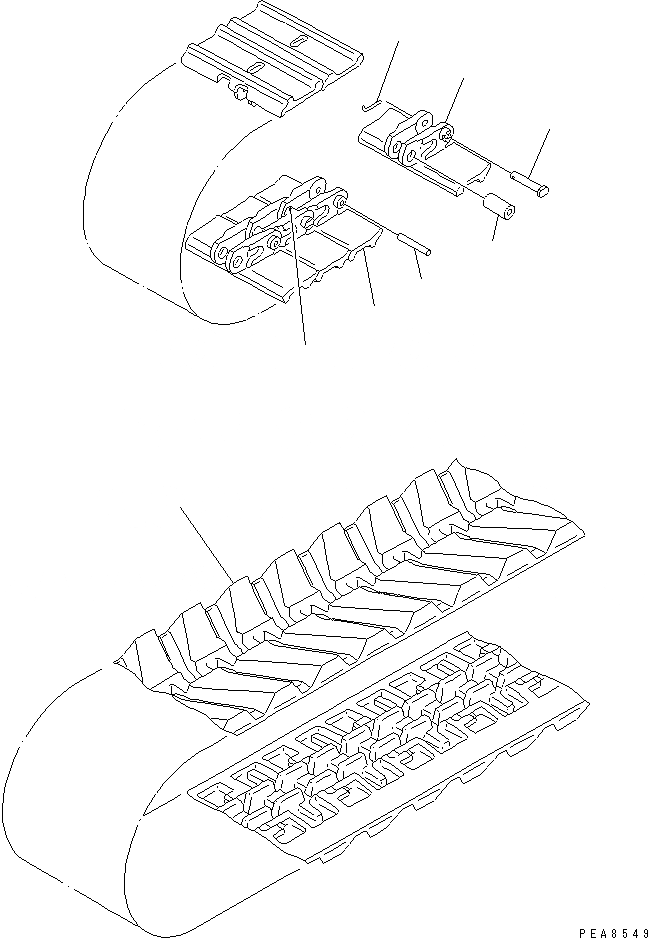 PEA8549