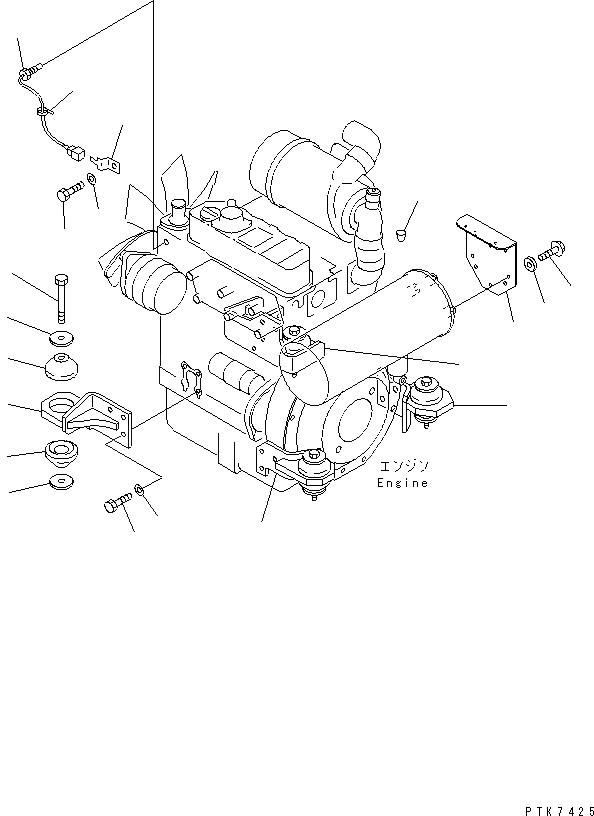 エンジン
Engine

PTK7425