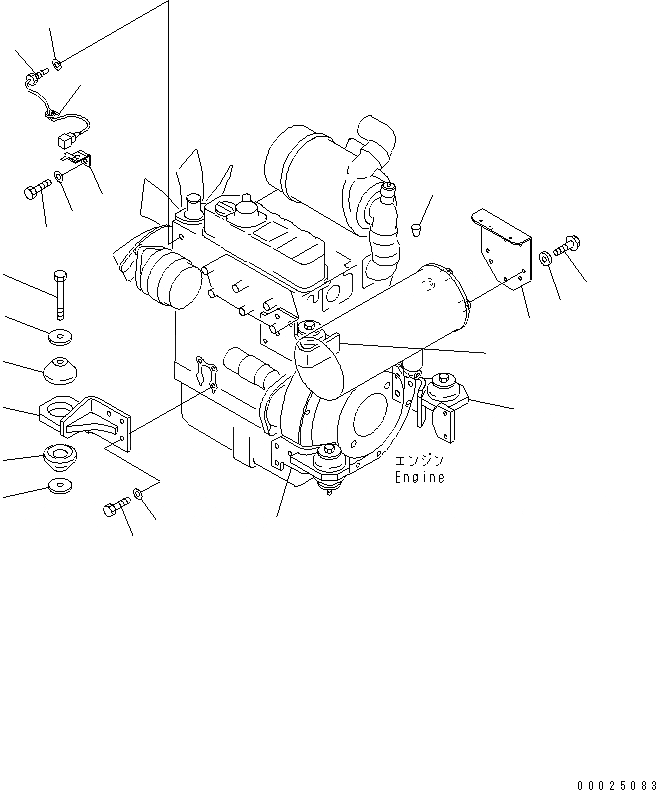 エンジン
Engine

00025083