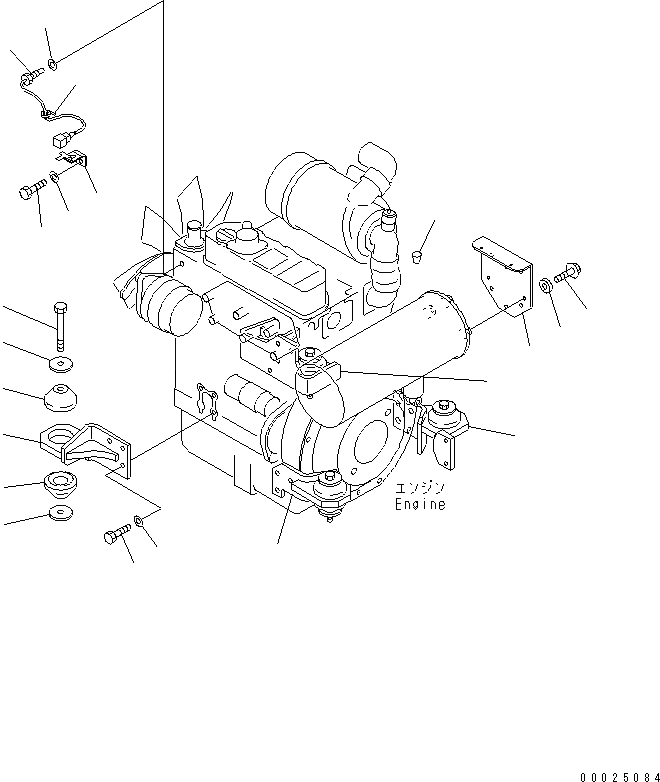 エンジン
Engine

00025084