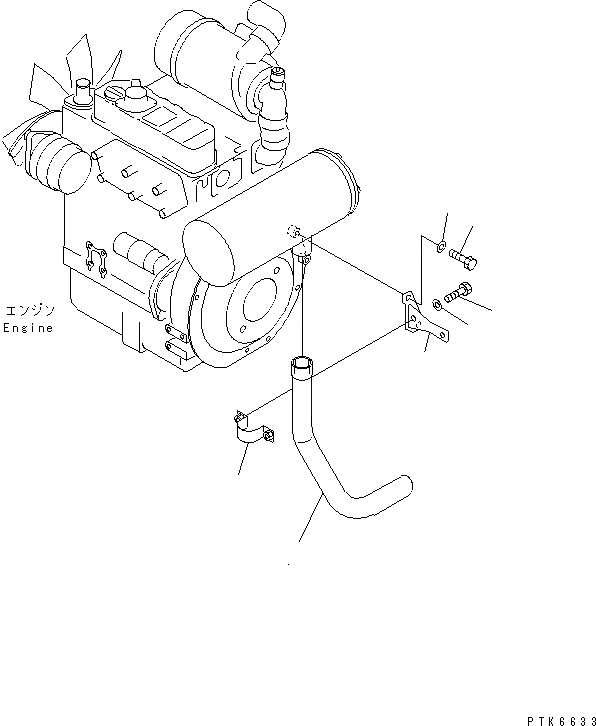 エンジン
Engine

PTK6633