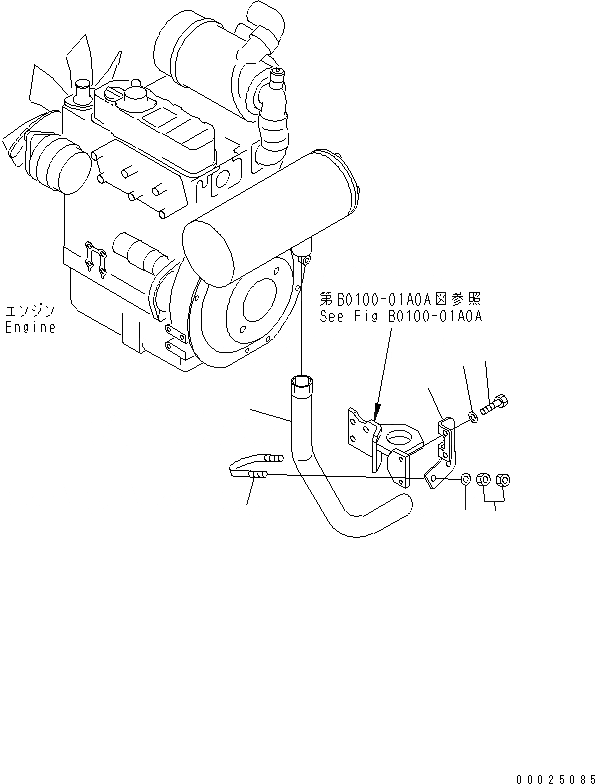 エンジン
Engine

第B0100-01A0A図参照
See Fig B0100-01A0A

00025085