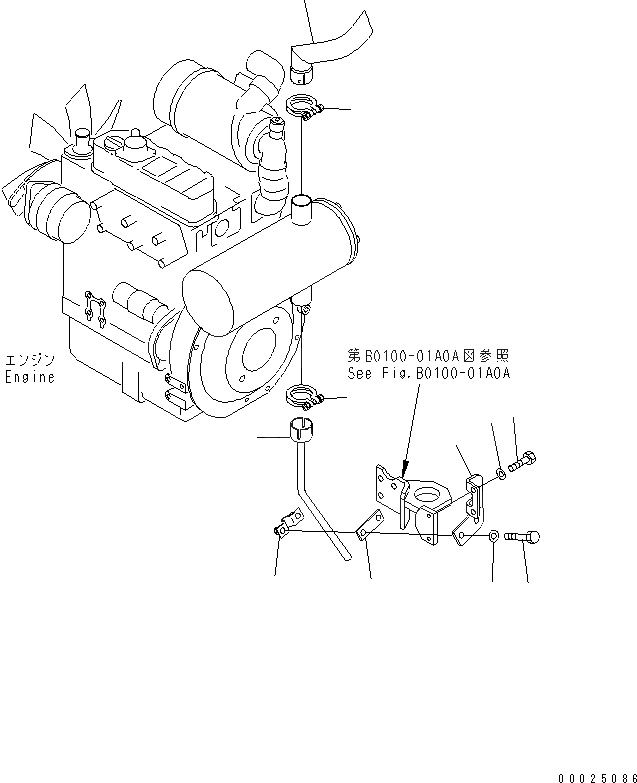 エンジン
Engine

第B0100-01A0A図参照
See Fig.B0100-01A0A

00025086