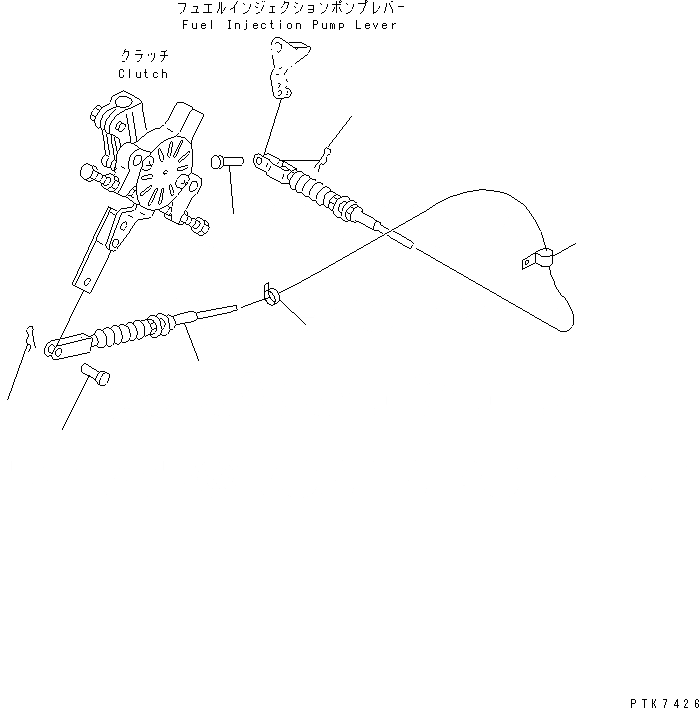 フュエルインジェクションポンプレバー
Fuel Injection Pump Lever

クラッチ
Clutch

PTK7426