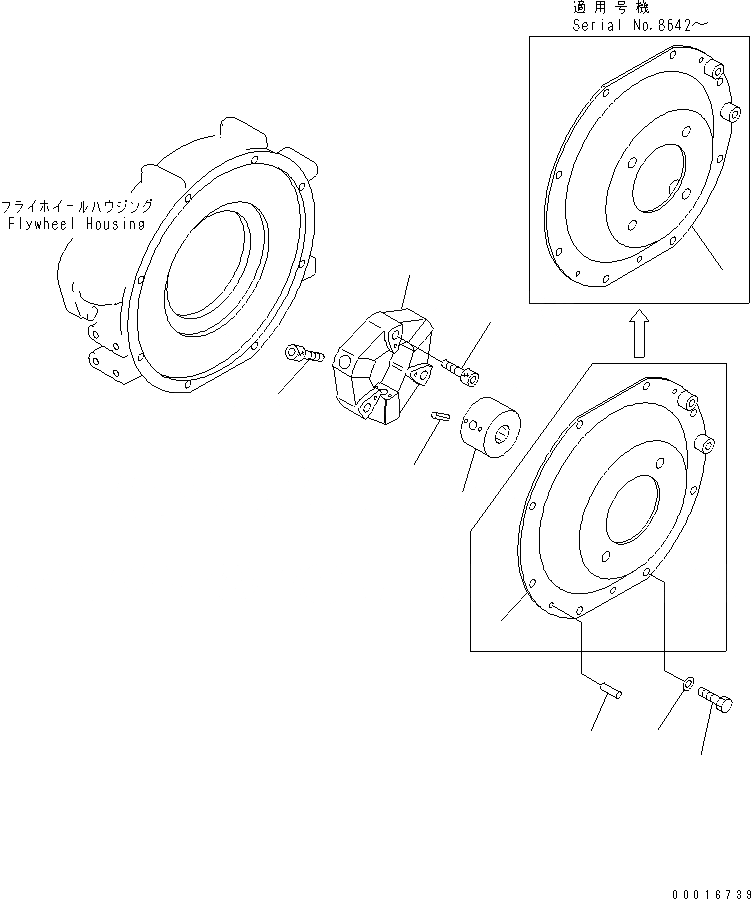 適用号機
Serial No.8642～

フライホイールハウジング
Flywheel Housing

00016739