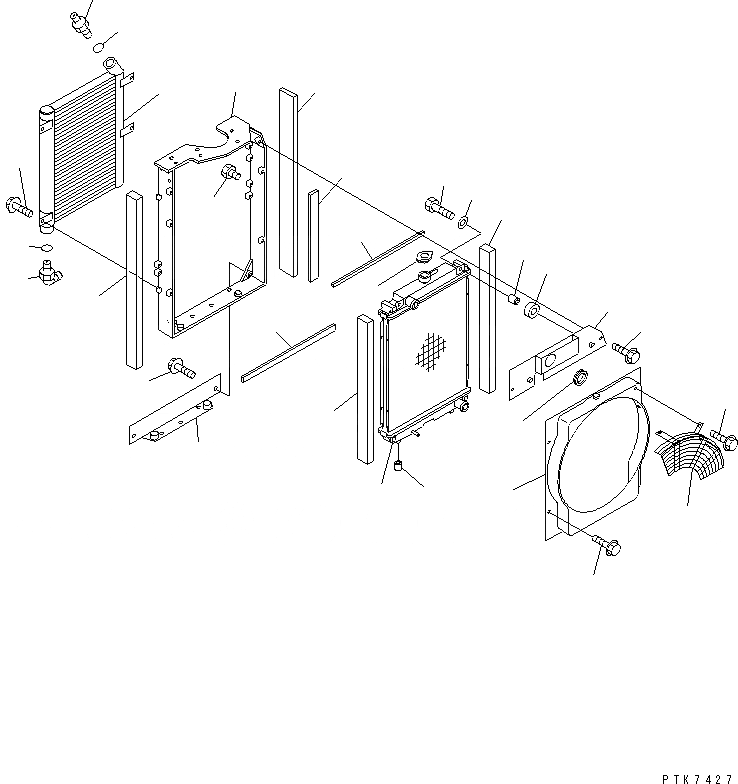 PTK7427