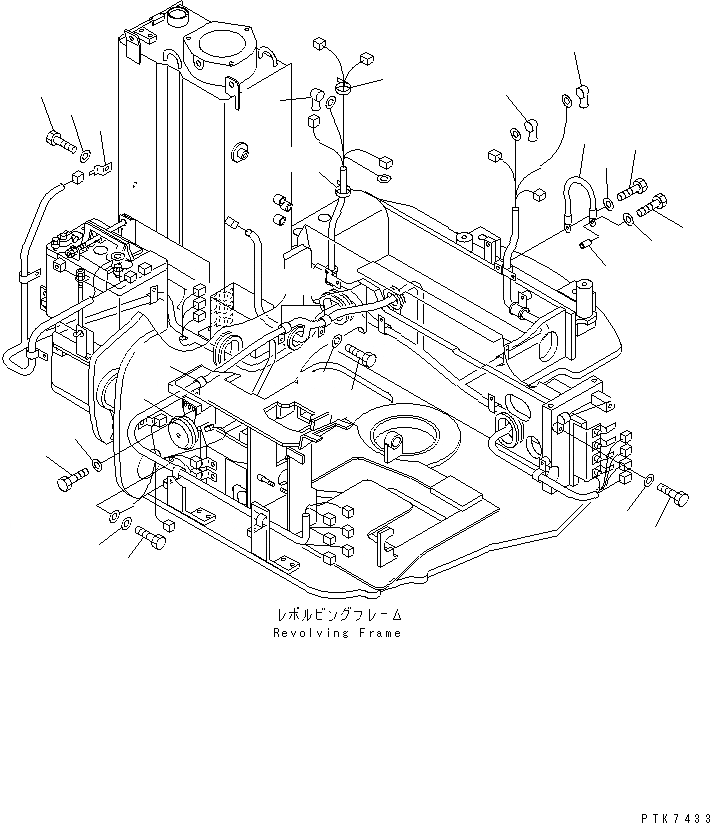 レボルビングフレーム
Revolving Frame

PTK7433