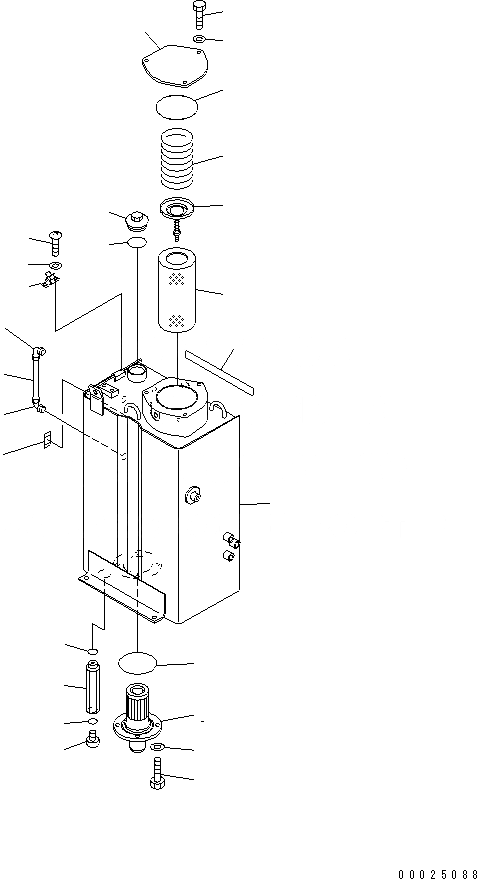 00025088