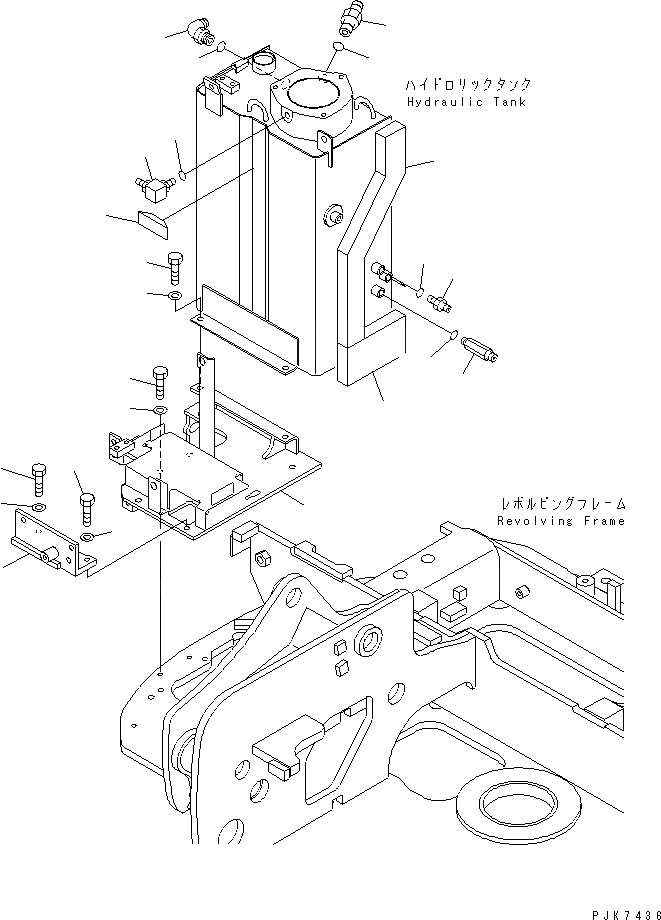 ハイドロリックタンク
Hydraulic Tank

レボルビングフレーム
Revolving Frame

PJK7436