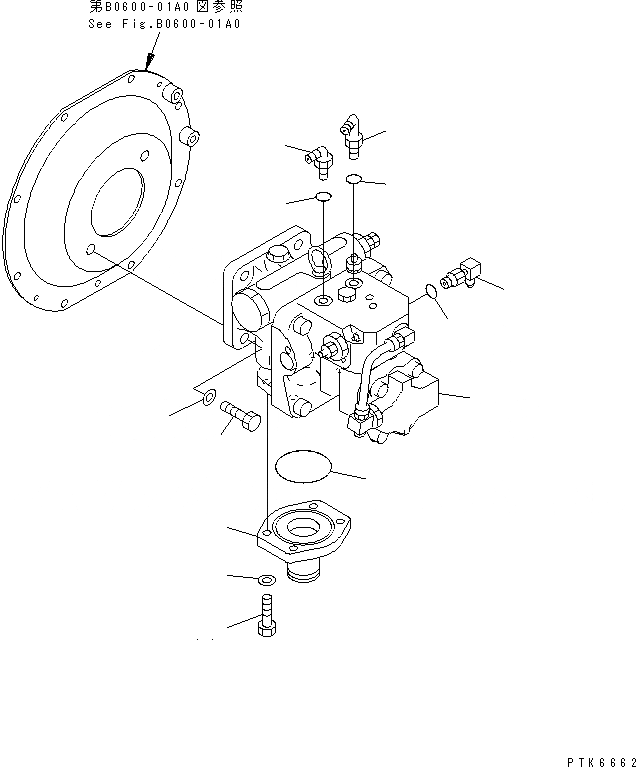 第B0600-01A0 図参照
See Fig.B0600-01A0

PTK6662