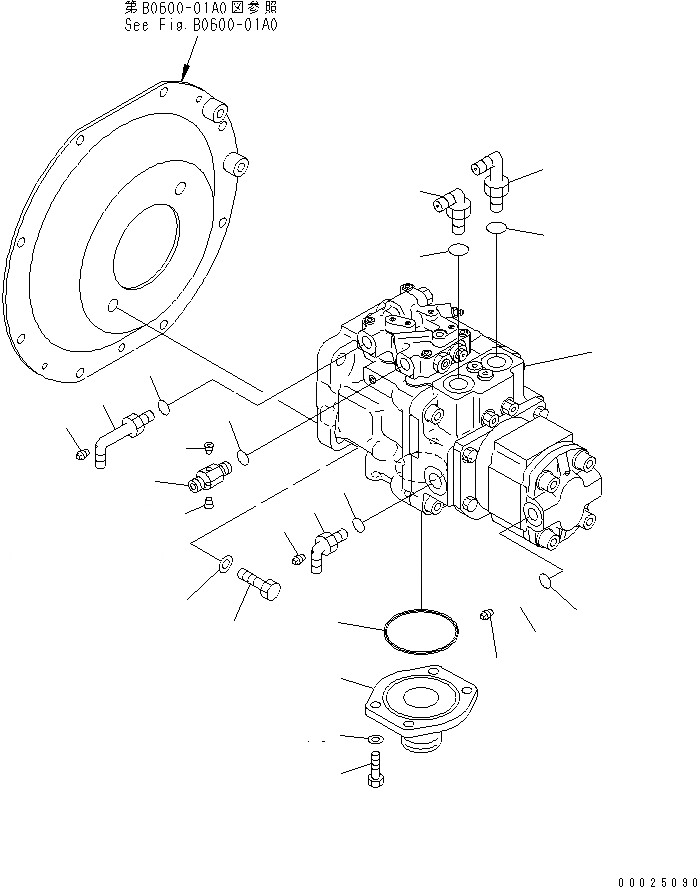 第B0600-01A0図参照
See Fig.B0600-01A0

00025090