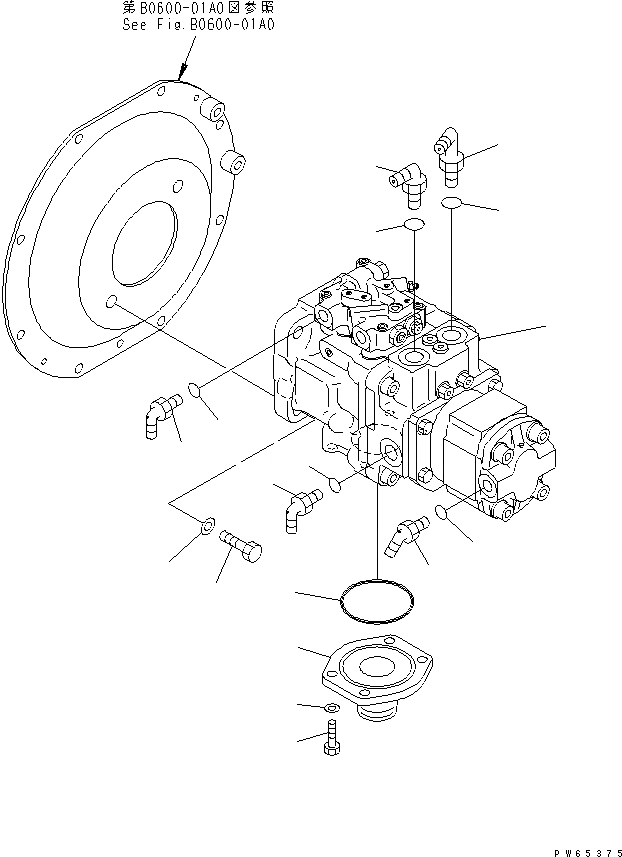 第B0600-01A0図参照
See Fig.B0600-01A0

PW65375