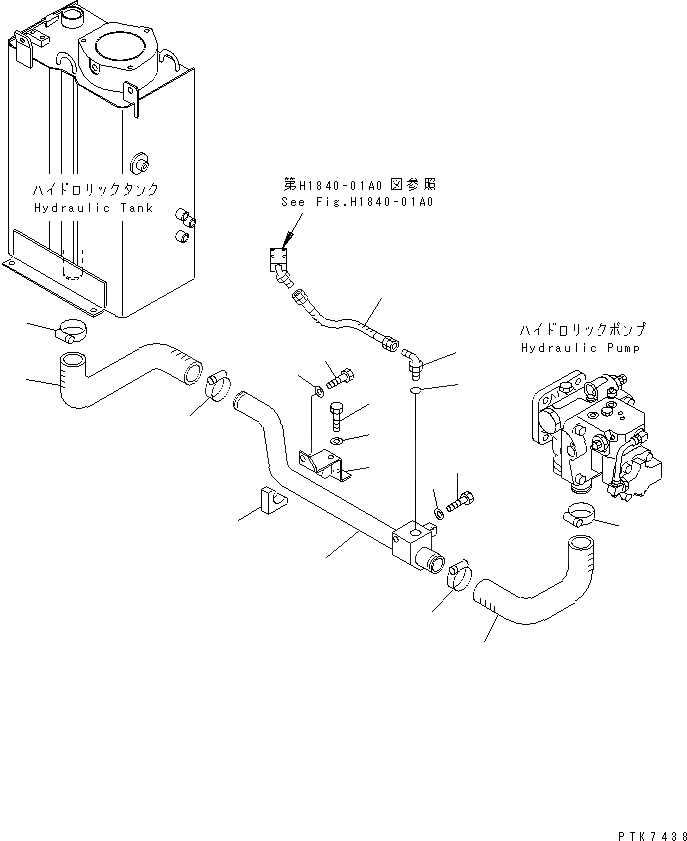 ハイドロリックタンク
Hydraulic Tank

第H1840-01A0 図参照
See Fig.H1840-01A0

ハイドロリックポンプ
Hydraulic Pump

PTK7438