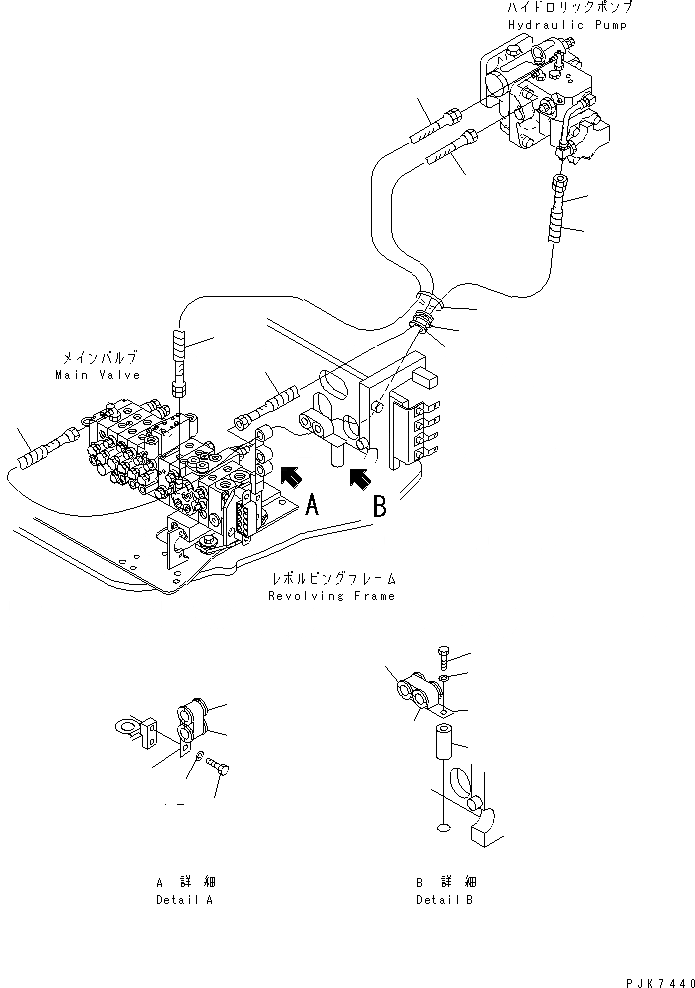 ハイドロリックポンプ
Hydraulic Pump

メインバルブ
Main Valve

A

B

レボルビングフレーム
Revolving Frame

A 詳 細
Detail A

B 詳 細
Detail B

PJK7440