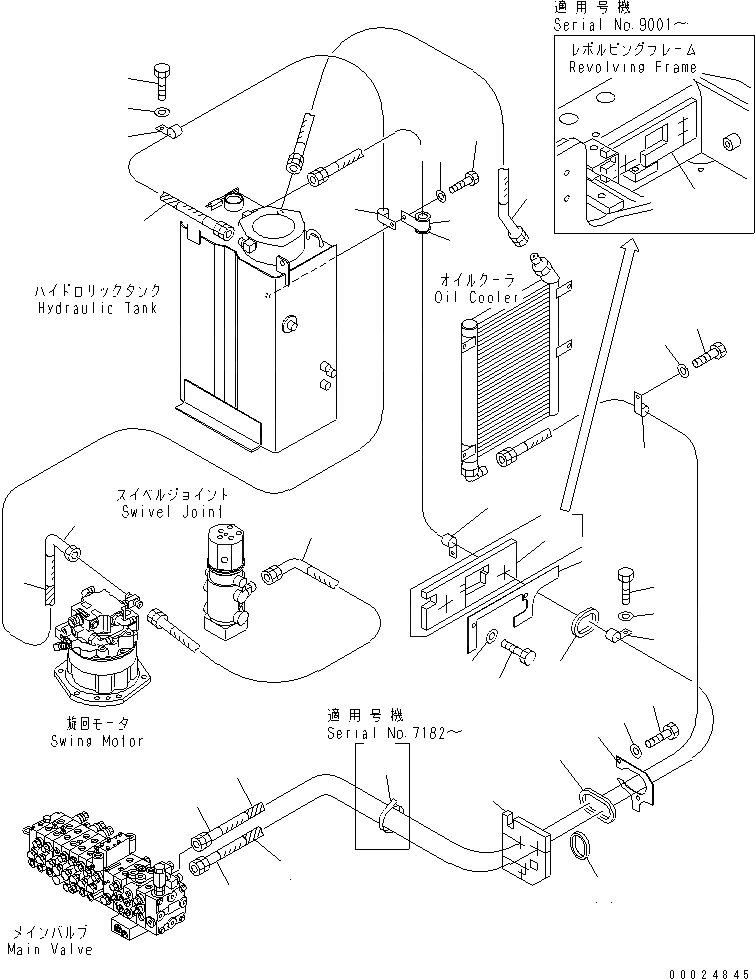 適用号機
Serial No.9001~

レボルビングフレーム
Revolving Frame

ハイドロリックタンク
Hydraulic Tank

オイルクーラ
Oil Cooler

スイベルジョイント
Swivel Joint

旋回モータ
Swing Motor

適用号機
Serial No.7182~

メインバルブ
Main Valve

00024845