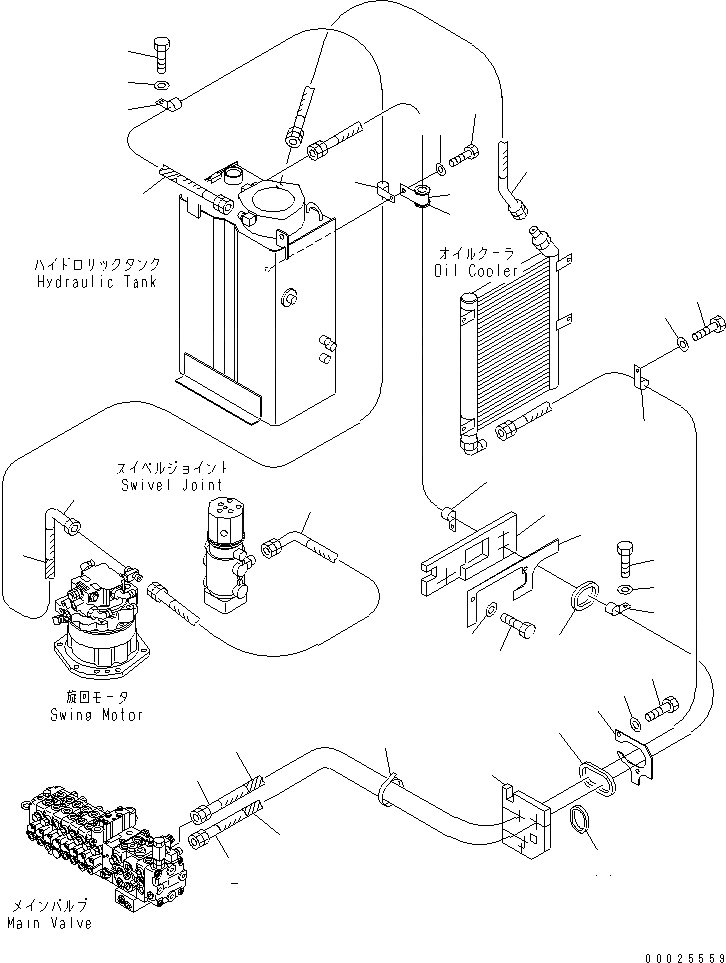 ハイドロリックタンク
Hydraulic Tank

オイルクーラ
Oil Cooler

スイベルジョイント
Swivel Joint

旋回モータ
Swing Motor

メインバルブ
Main Valve

00025559