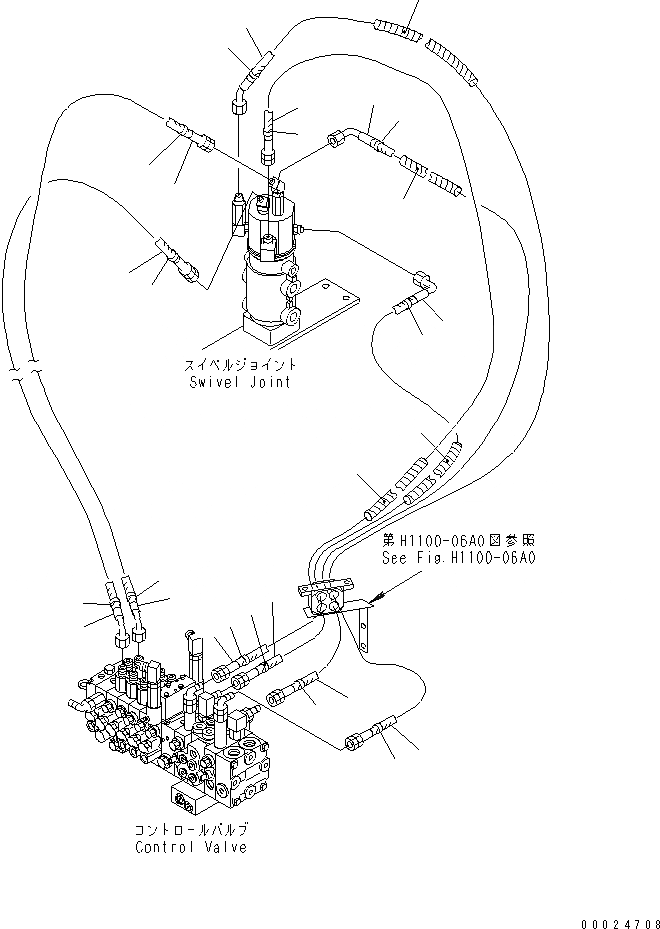 スイベルジョイント
Swivel Joint

第H1100-06A0図参照
See Fig.H1100-06A0

コントロールバルブ
Control Valve

00024708