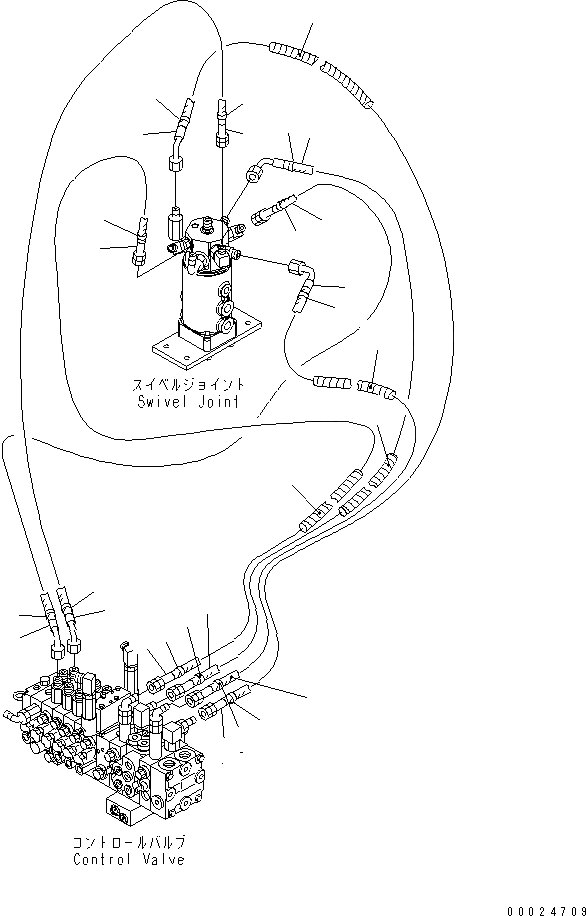 スイベルジョイント
Swivel Joint

コントロールバルブ
Control Valve

00024709