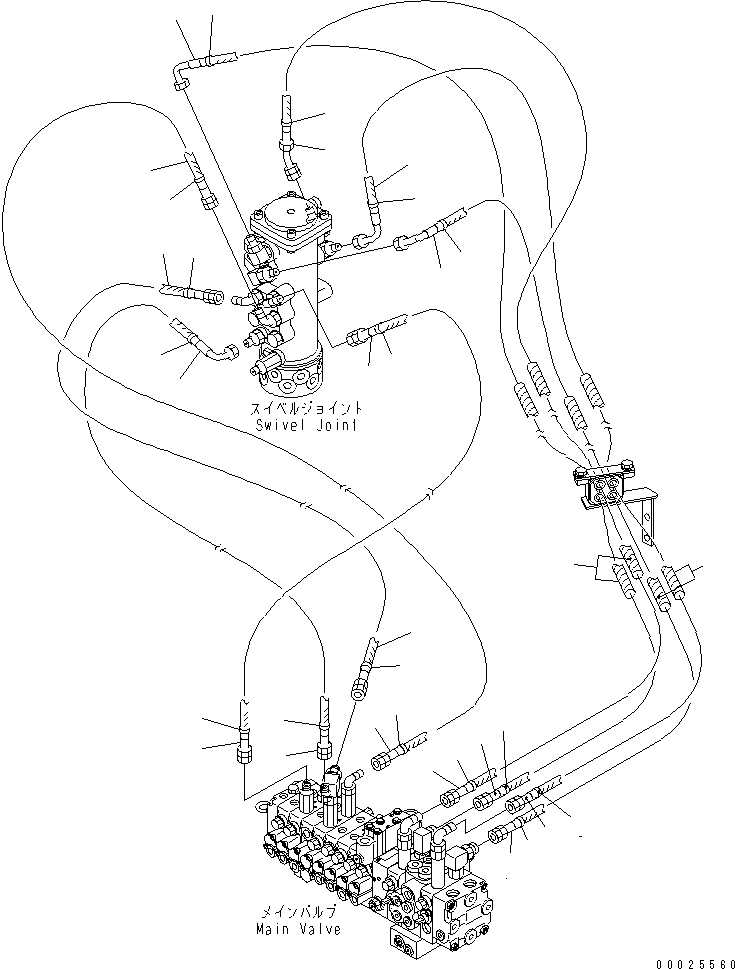 スイベルジョイント
Swivel Joint

メインバルブ
Main Valve

00025560