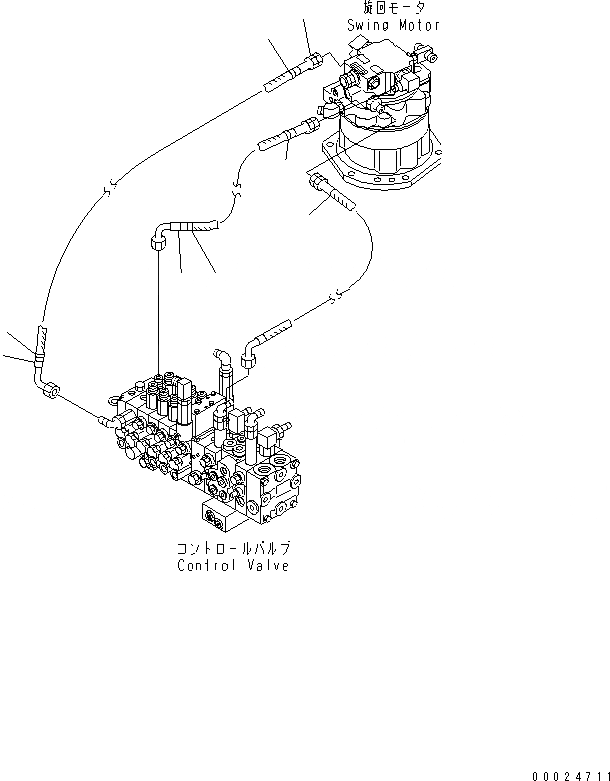 旋回モータ
Swing Motor

コントロールバルブ
Control Valve

00024711