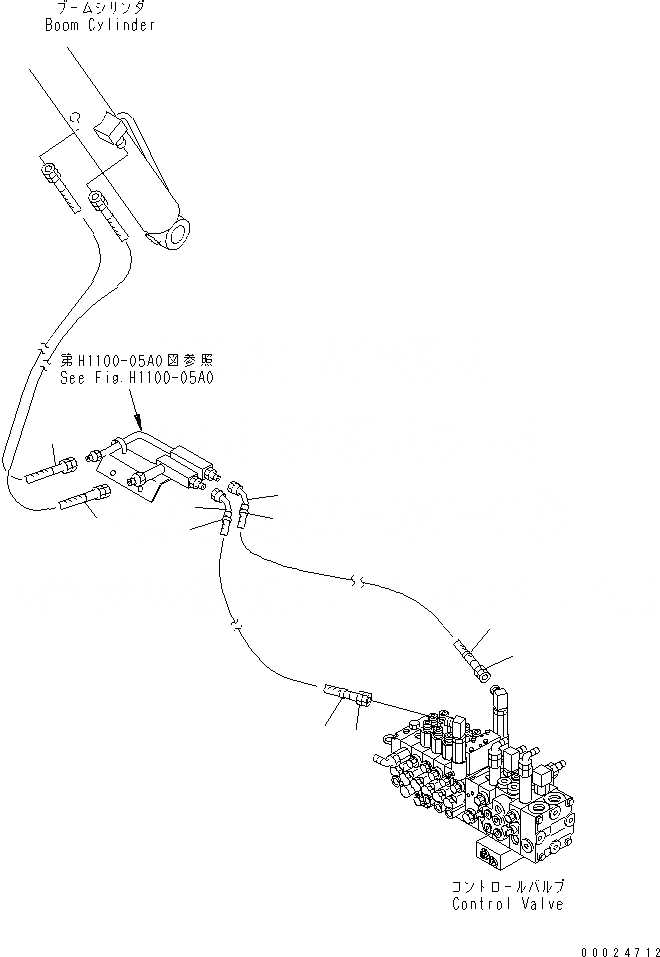 ブームシリンダ
Boom Cylinder

第H1100-05A0図参照
See Fig.H1100-05A0

コントロールバルブ
Control Valve

00024712