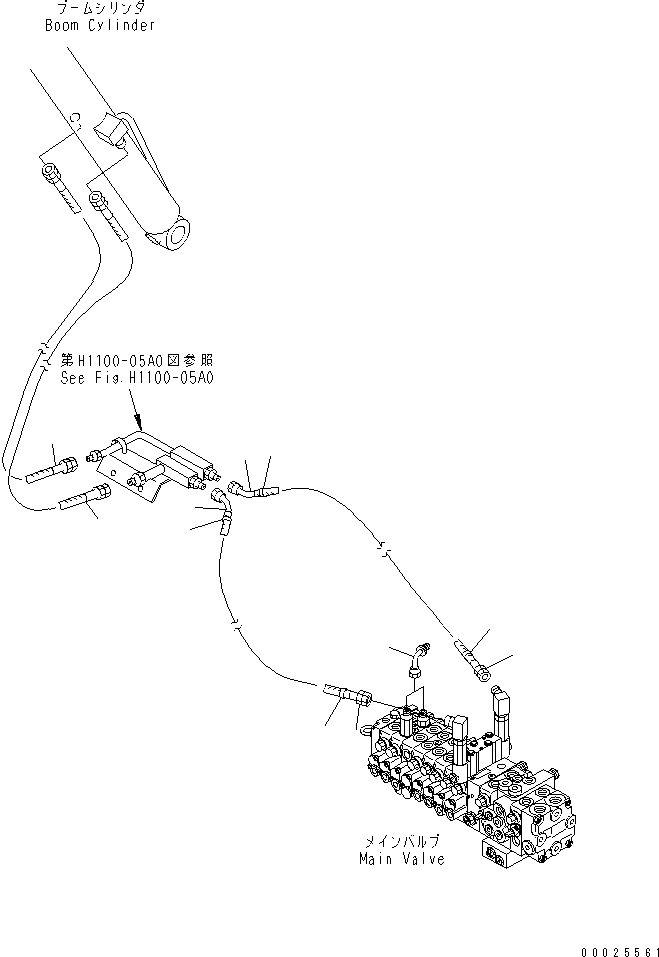 ブームシリンダ
Boom Cylinder

第H1100-05A0図参照
See Fig.H1100-05A0

メインバルブ
Main Valve

00025561