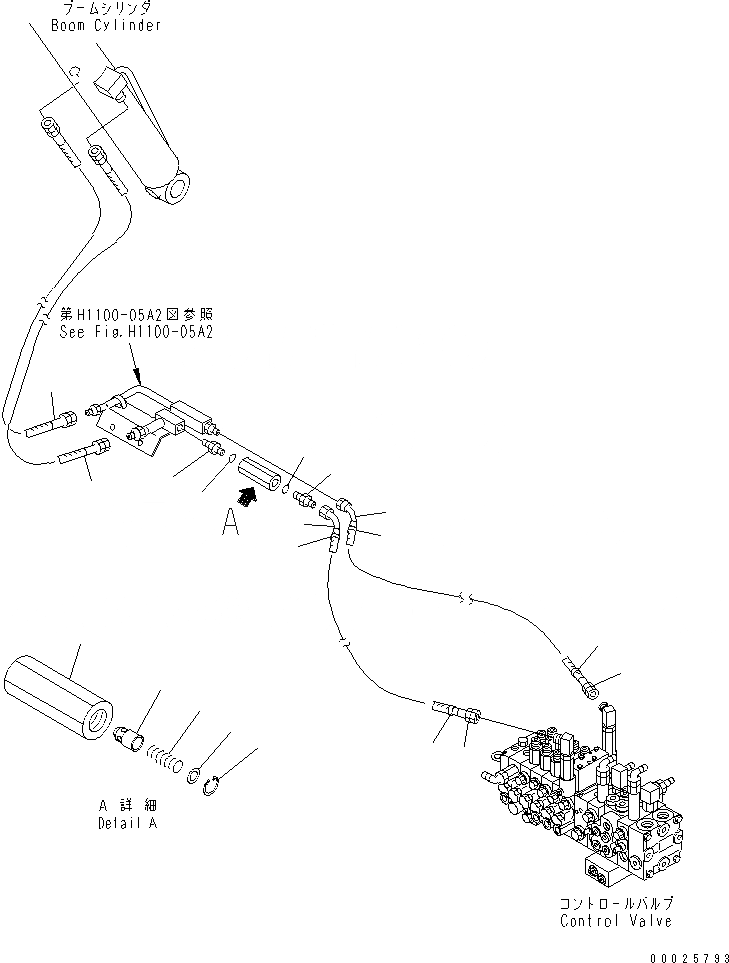 ブームシリンダ
Boom Cylinder

第H1100-05A2図参照
See Fig.H1100-05A2

A

A 詳 細
Detail A

コントロールバルブ
Control Valve

00025793