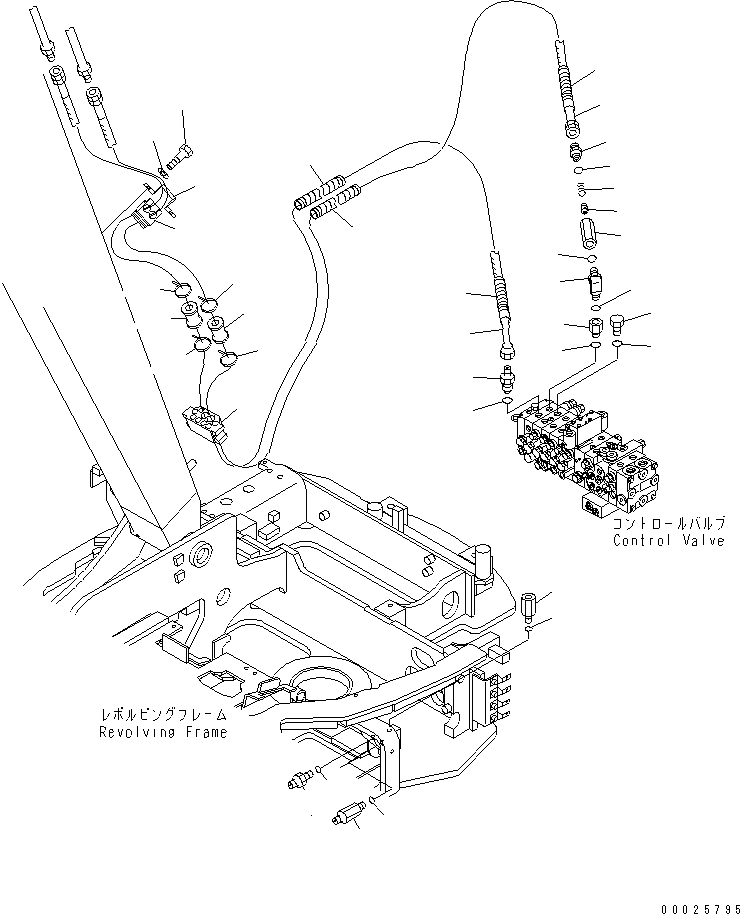 コントロールバルブ
Control Valve

レボルビングフレーム
Revolving Frame

00025795