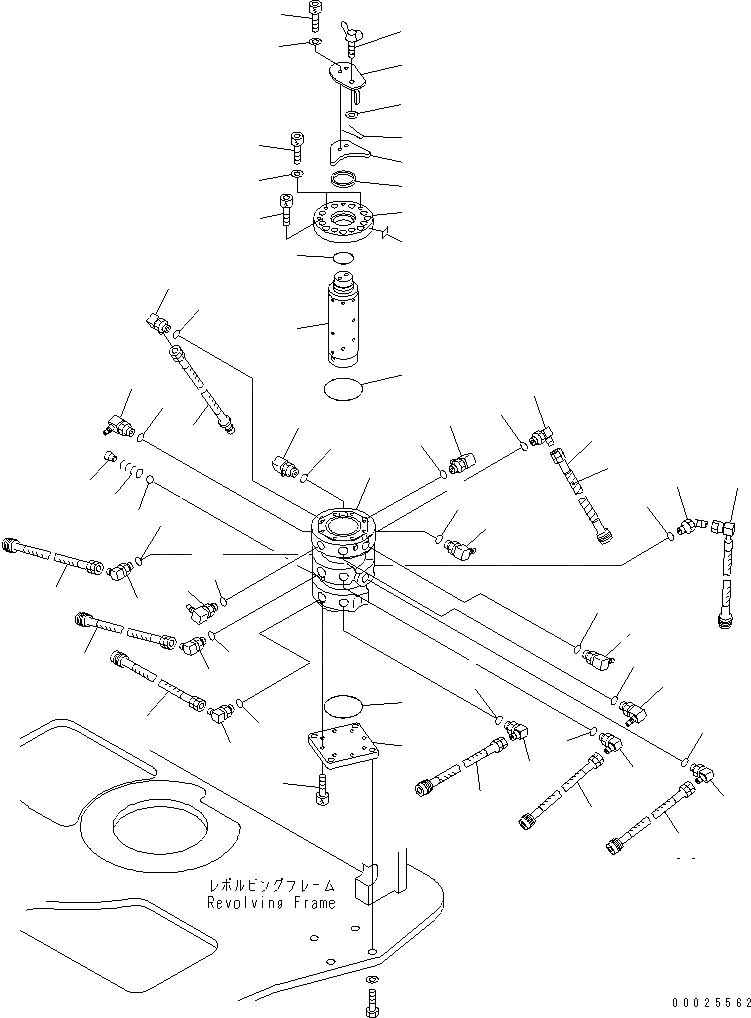 レボルビングフレーム
Revolving Frame

00025562