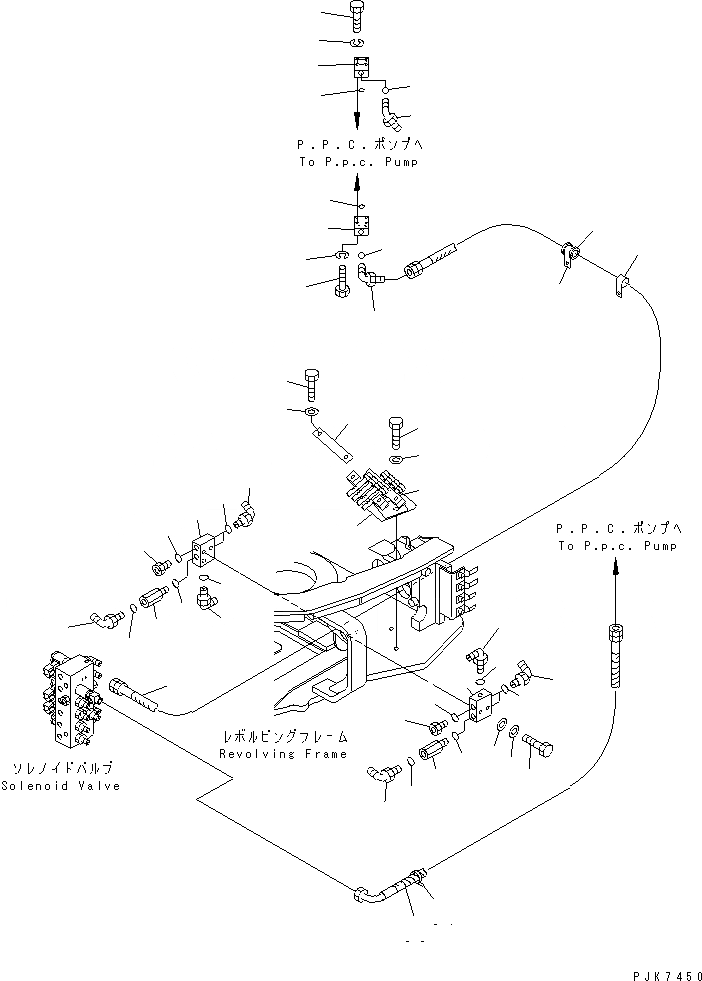 P.P.C.ポンプへ
To P.p.c. Pump

P.P.C.ポンプへ
To P.p.c. Pump

レボルビングフレーム
Revolving Frame

ソレノイドバルブ
Solenoid Valve

PJK7450