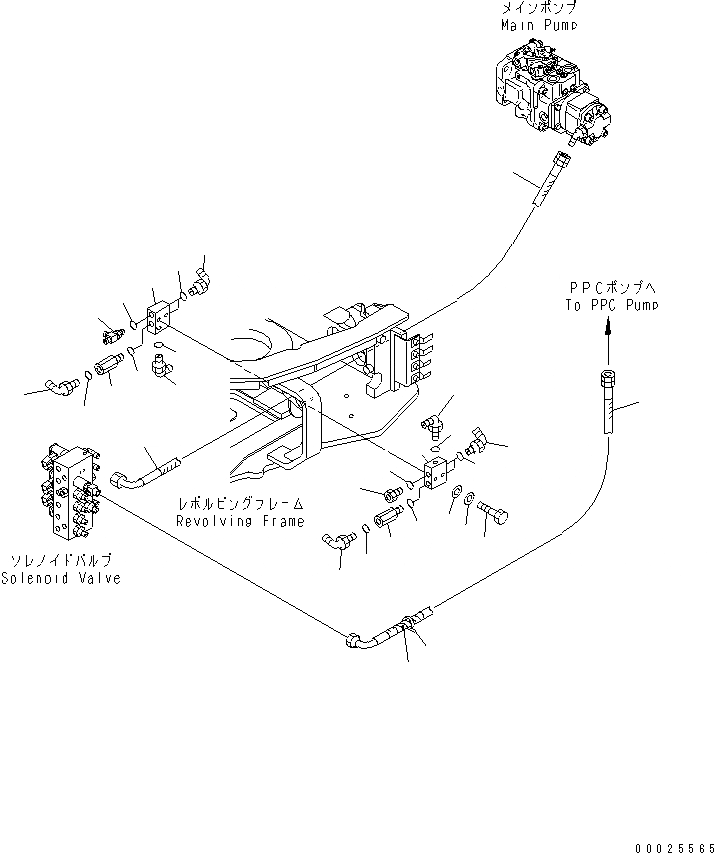 メインポンプ
Main Pump

PPCポンプへ
To PPC Pump

レボルビングフレーム
Revolving Frame

ソレノイドバルブ
Solenoid Valve

00025565