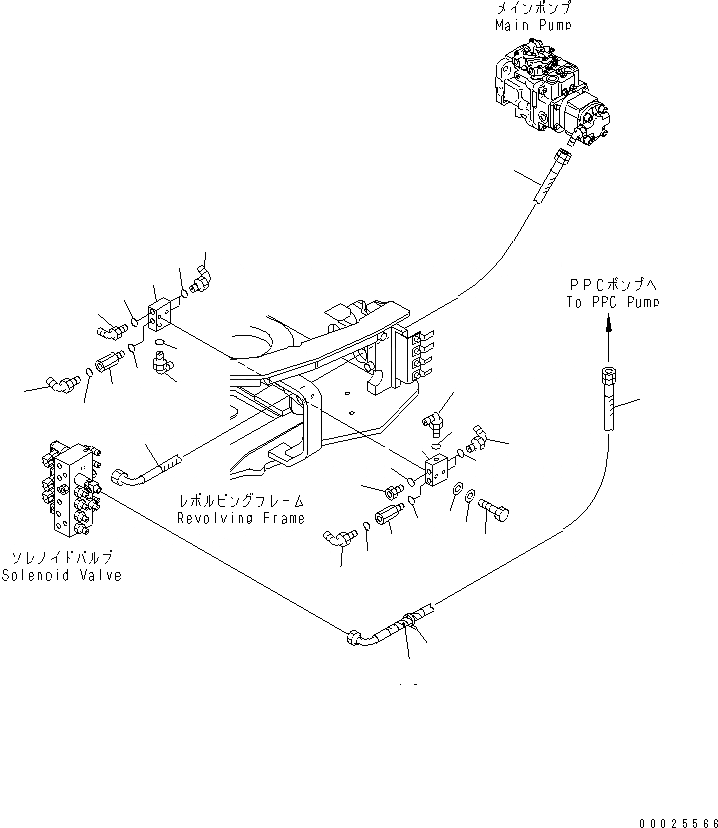 メインポンプ
Main Pump

PPCポンプへ
To PPC Pump

レボルビングフレーム
Revolving Frame

ソレノイドバルブ
Solenoid Valve

00025566