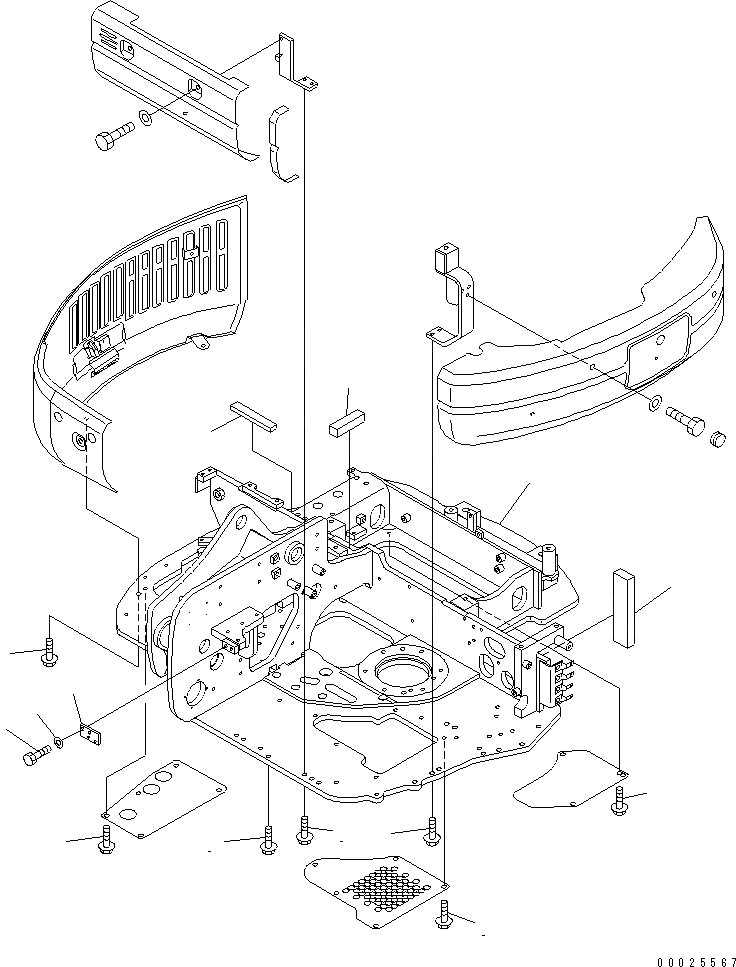 00025567